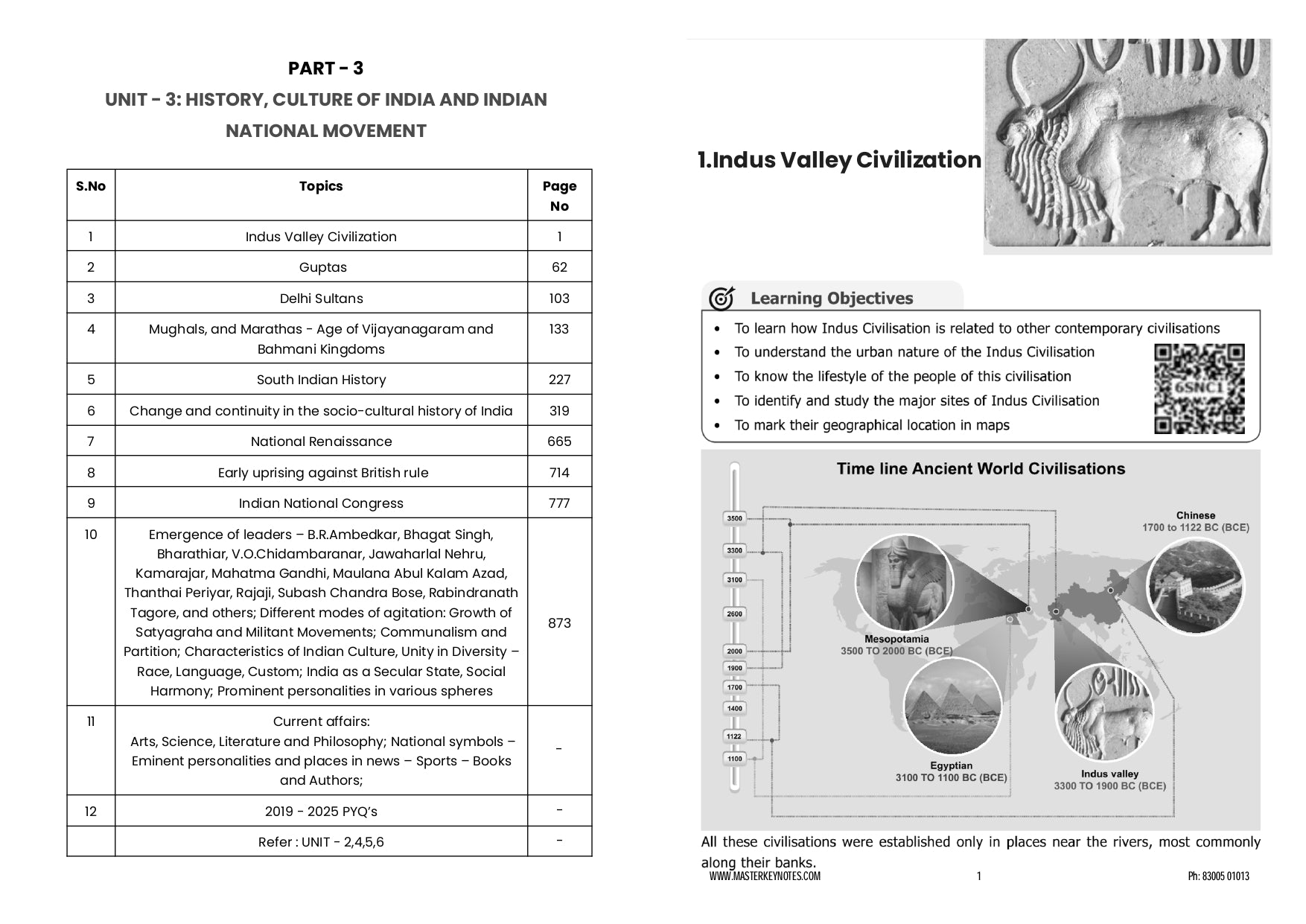 PART - 3

UNIT - 3: HISTORY, CULTURE OF INDIA AND INDIAN NATIONAL MOVEMENT

| S.No | Topics | Page No |
|---|---|---|
| 1 | Indus Valley Civilization | 1 |
| 2 | Guptas | 62 |
| 3 | Delhi Sultans | 103 |
| 4 | Mughals, and Marathas - Age of Vijayanagaram and Bahmani Kingdoms | 133 |
| 5 | South Indian History | 227 |
| 6 | Change and continuity in the socio-cultural history of India | 319 |
| 7 | National Renaissance | 665 |
| 8 | Early uprising against British rule | 714 |
| 9 | Indian National Congress | 777 |
| 10 | Emergence of leaders – B.R.Ambedkar, Bhagat Singh, Bharathiar, V.O.Chidambaranar, Jawaharlal Nehru, Kamarajar, Mahatma Gandhi, Maulana Abul Kalam Azad, Thanthai Periyar, Rajaji, Subash Chandra Bose, Rabindranath Tagore, and others; Different modes of agitation: Growth of Satyagraha and Militant Movements; Communalism and Partition; Characteristics of Indian Culture, Unity in Diversity – Race, Language, Custom; India as a Secular State, Social Harmony; Prominent personalities in various spheres | 873 |
| 11 | Current affairs: Arts, Science, Literature and Philosophy; National symbols – Eminent personalities and places in news – Sports – Books and Authors; | - |
| 12 | 2019 - 2025 PYQ's | - |
| | Refer : UNIT - 2,4,5,6 | - |

1.Indus Valley Civilization

Learning Objectives

• To learn how Indus Civilisation is related to other contemporary civilisations
• To understand the urban nature of the Indus Civilisation
• To know the lifestyle of the people of this civilisation
• To identify and study the major sites of Indus Civilisation
• To mark their geographical location in maps

6SNC1

Time line Ancient World Civilisations

3500
3300
3100
2600
2000
1900
1700
1400
1122
1100

Chinese
1700 to 1122 BC (BCE)

Mesopotamia
3500 TO 2000 BC (BCE)

Egyptian
3100 TO 1100 BC (BCE)

Indus valley
3300 TO 1900 BC (BCE)

All these civilisations were established only in places near the rivers, most commonly along their banks.

WWW.MASTERKEYNOTES.COM 1 Ph: 83005 01013